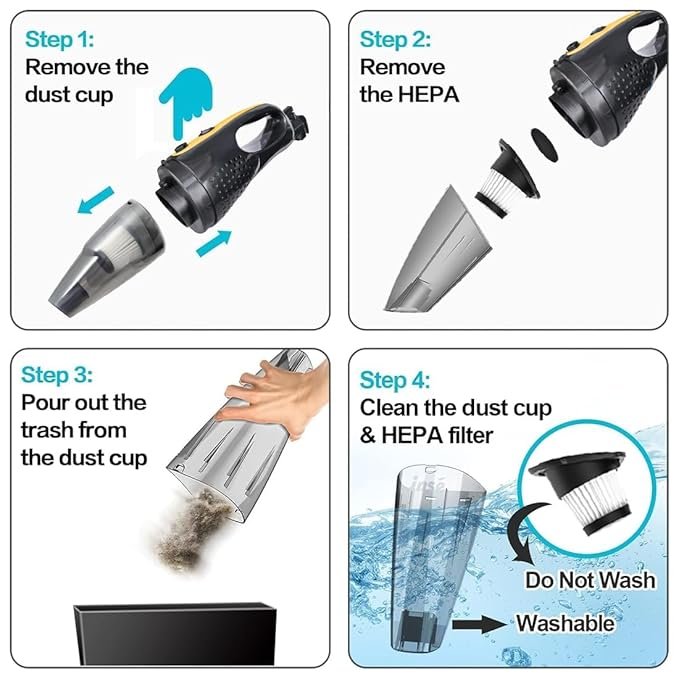 Step 1:
Remove the dust cup

Step 2:
Remove the HEPA

Step 3:
Pour out the trash from the dust cup

Step 4:
Clean the dust cup & HEPA filter

insé

Do Not Wash

Washable