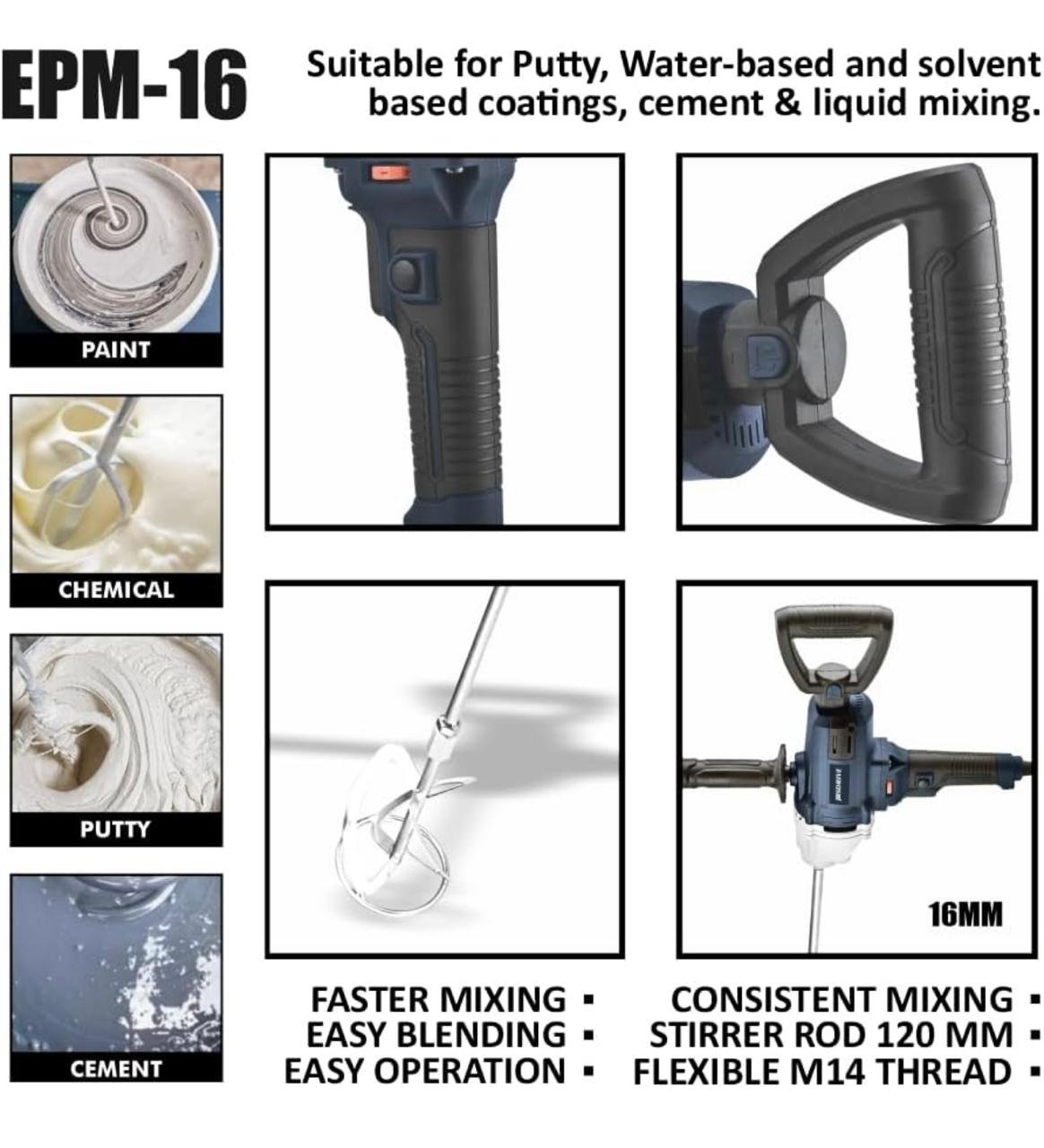 EPM-16

Suitable for Putty, Water-based and solvent based coatings, cement & liquid mixing.

PAINT

CHEMICAL

PUTTY

CEMENT

16MM

FASTER MIXING ▪
EASY BLENDING ▪
EASY OPERATION ▪

CONSISTENT MIXING ▪
STIRRER ROD 120 MM ▪
FLEXIBLE M14 THREAD ▪